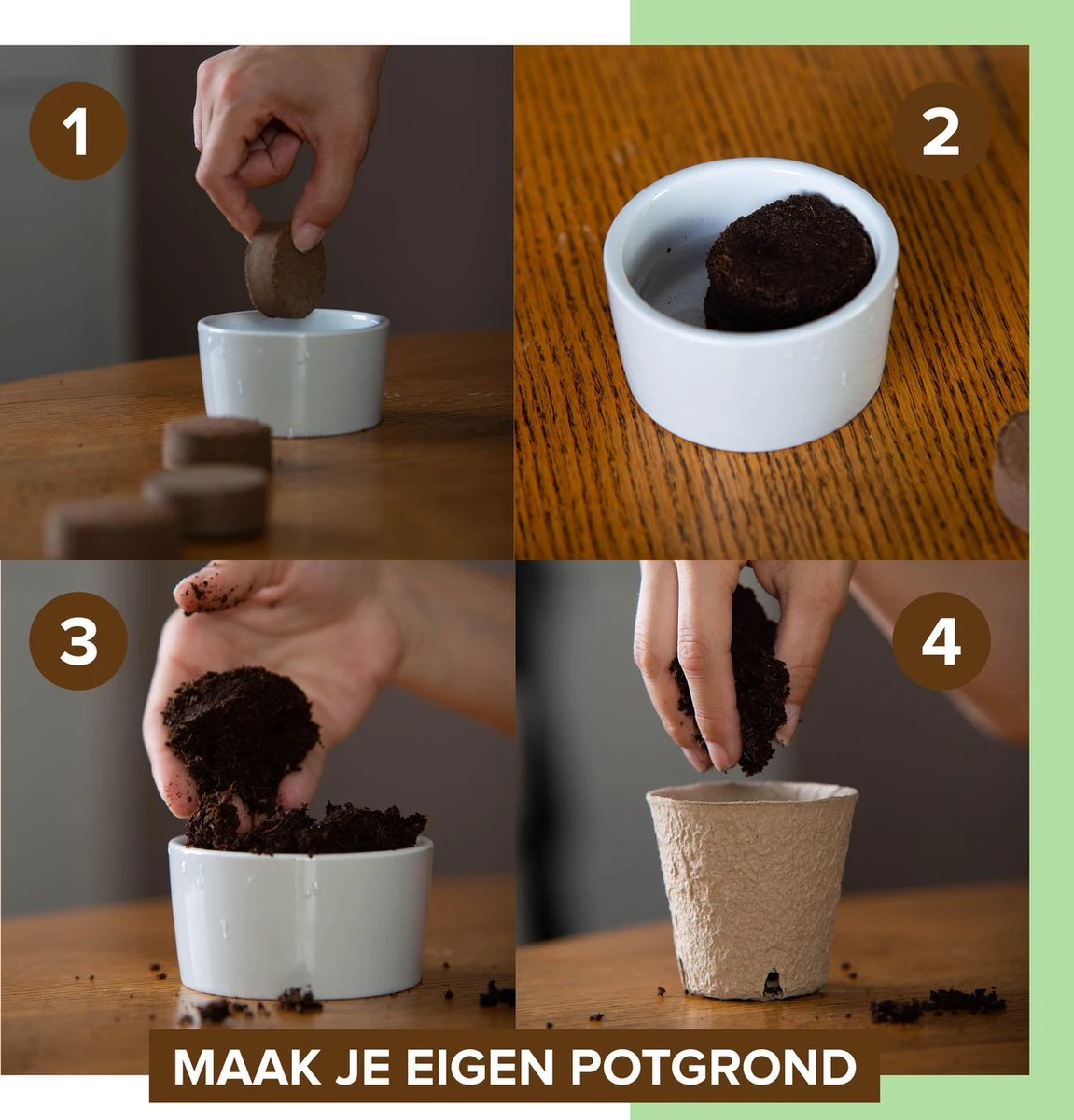 1

2

3

4

MAAK JE EIGEN POTGROND