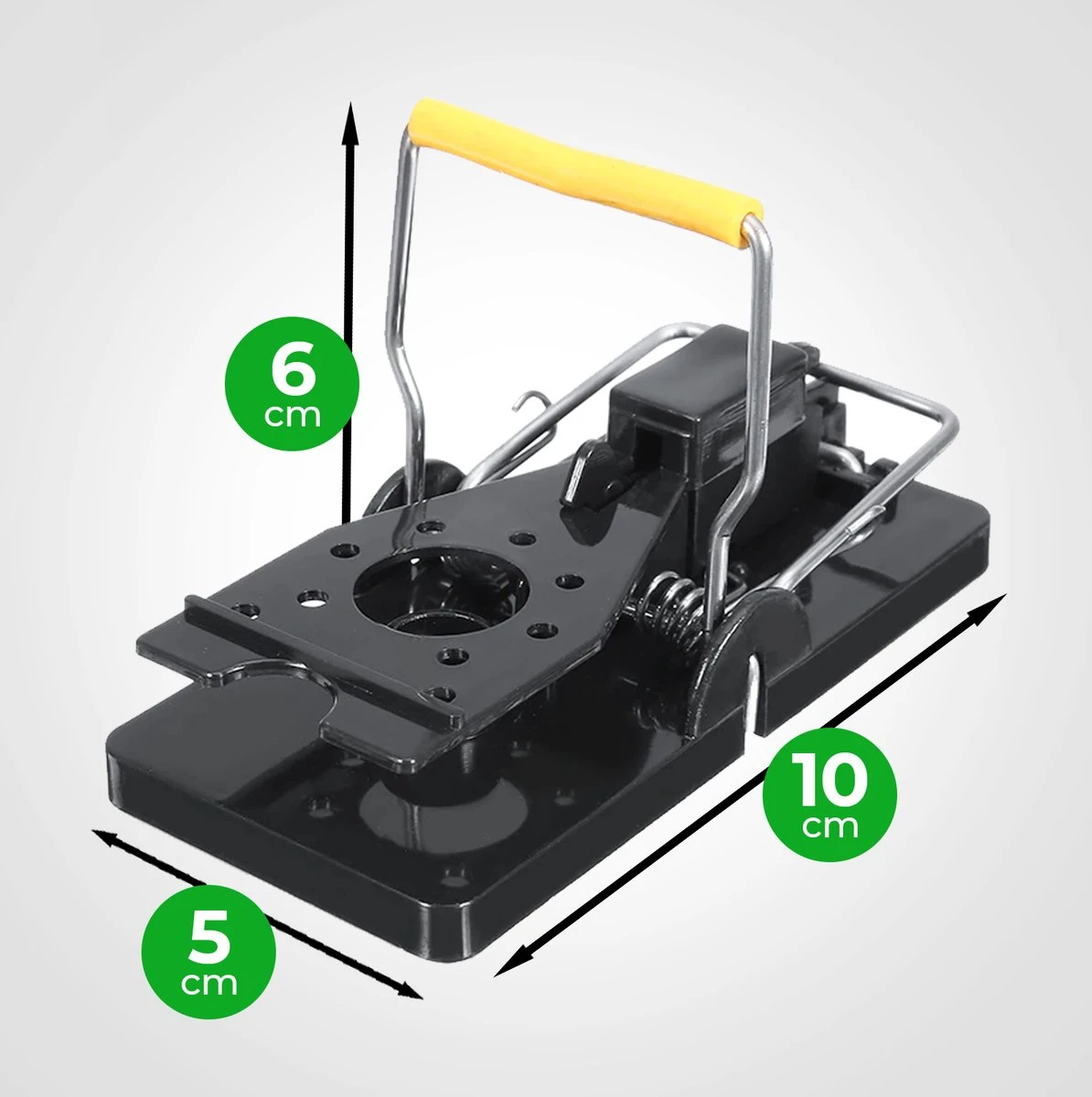 6
cm

10
cm

5
cm