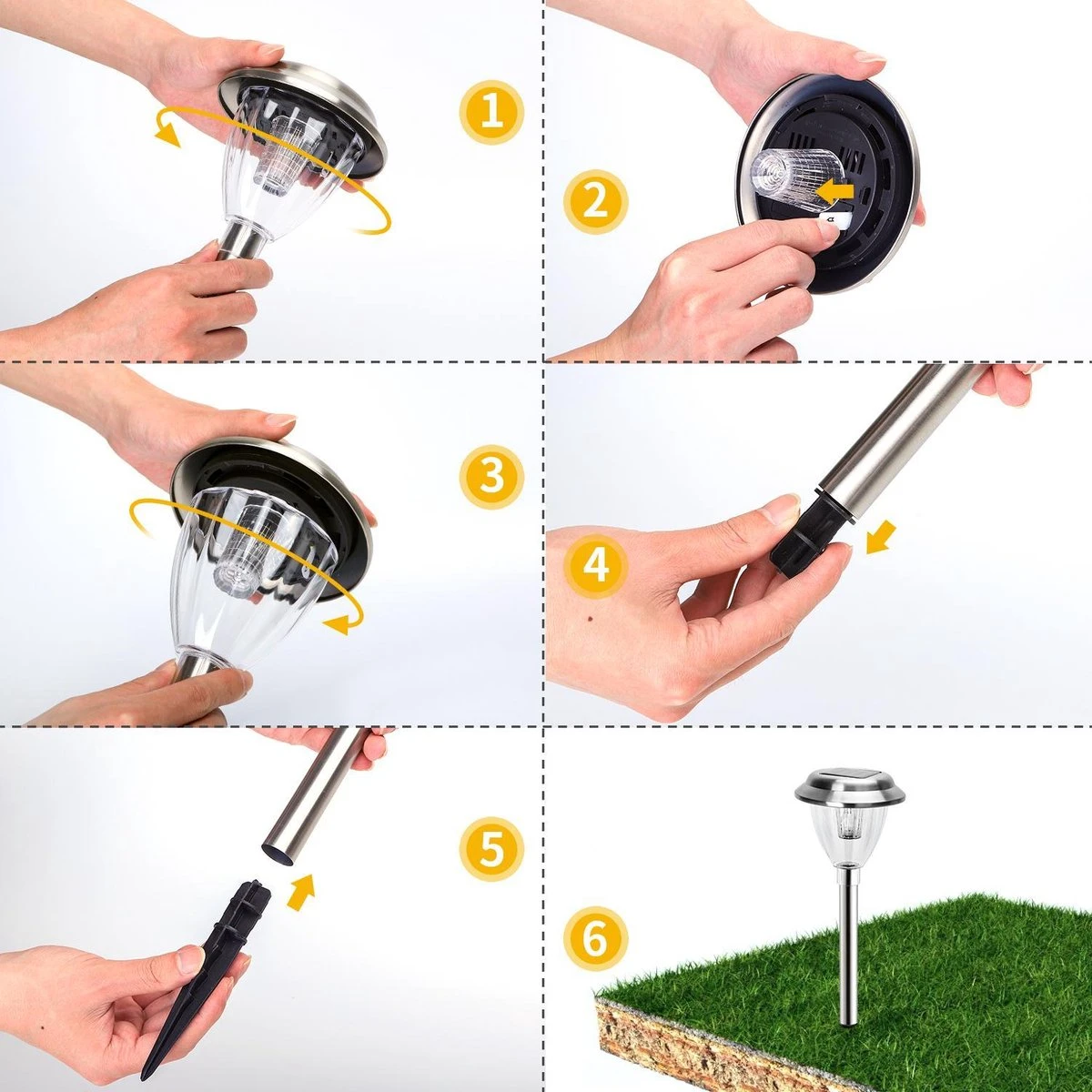 1

2

3

4

5

6