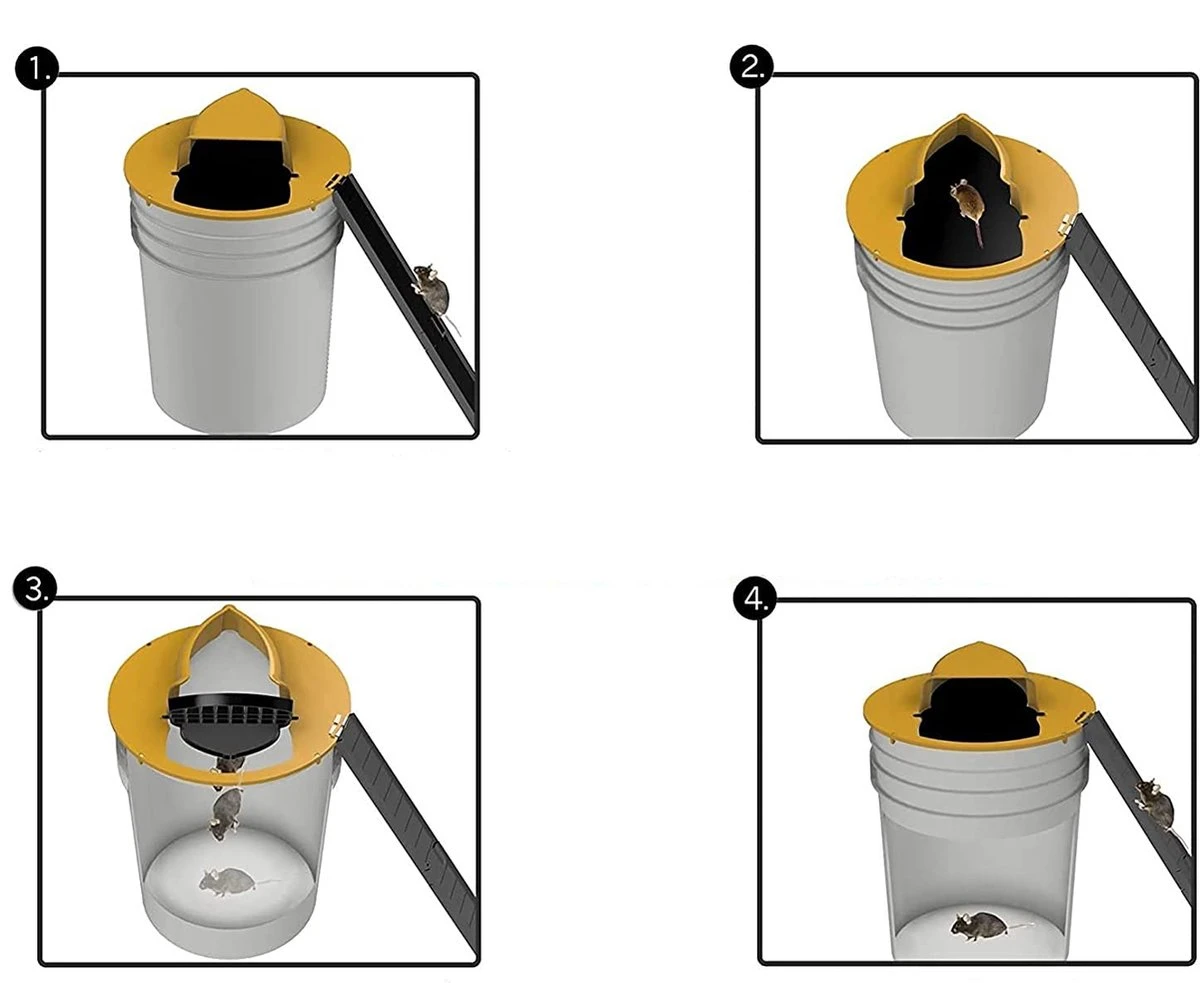 1.

2.

3.

4.