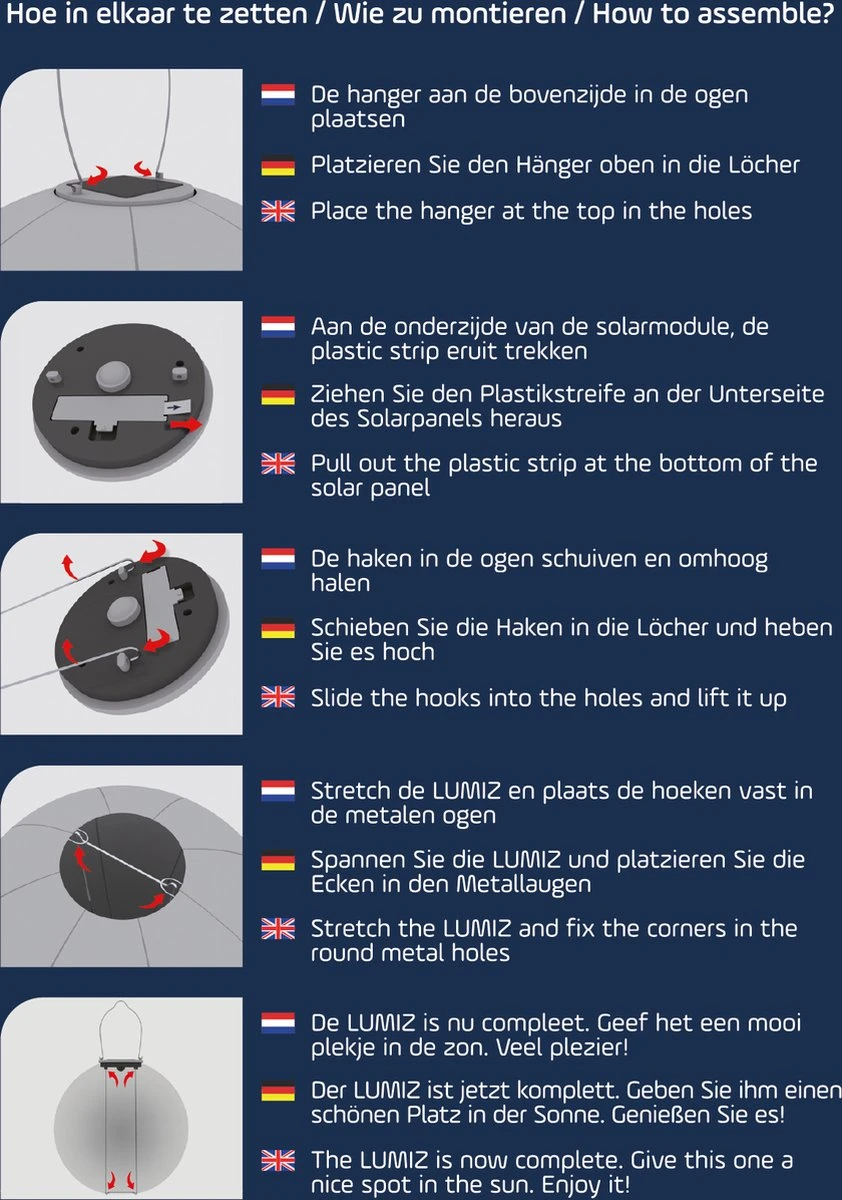 Hoe in elkaar te zetten / Wie zu montieren / How to assemble?

De hanger aan de bovenzijde in de ogen plaatsen

Platzieren Sie den Hänger oben in die Löcher

Place the hanger at the top in the holes

Aan de onderzijde van de solarmodule, de plastic strip eruit trekken

Ziehen Sie den Plastikstreife an der Unterseite des Solarpanels heraus

Pull out the plastic strip at the bottom of the solar panel

De haken in de ogen schuiven en omhoog halen

Schieben Sie die Haken in die Löcher und heben Sie es hoch

Slide the hooks into the holes and lift it up

Stretch de LUMIZ en plaats de hoeken vast in de metalen ogen

Spannen Sie die LUMIZ und platzieren Sie die Ecken in den Metallaugen

Stretch the LUMIZ and fix the corners in the round metal holes

De LUMIZ is nu compleet. Geef het een mooi plekje in de zon. Veel plezier!

Der LUMIZ ist jetzt komplett. Geben Sie ihm einen schönen Platz in der Sonne. Genießen Sie es!

The LUMIZ is now complete. Give this one a nice spot in the sun. Enjoy it!