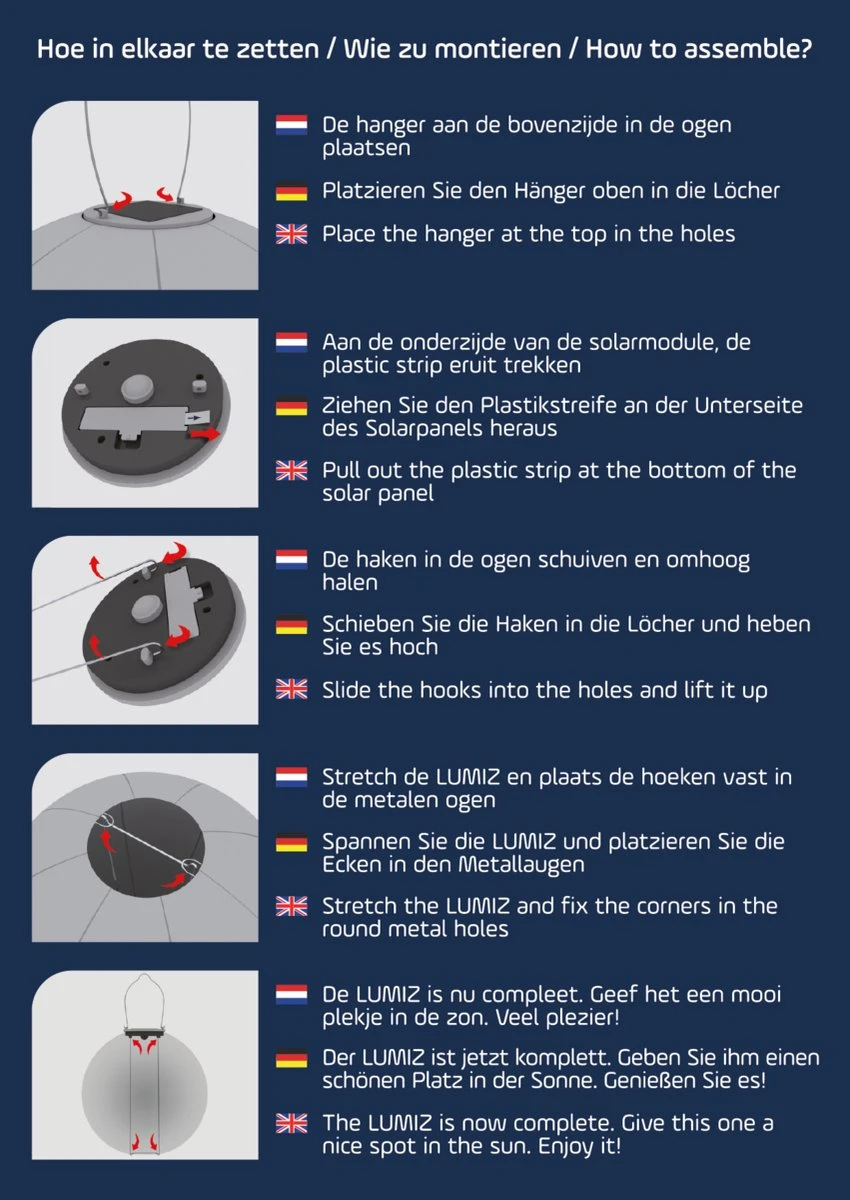 Hoe in elkaar te zetten / Wie zu montieren / How to assemble?

De hanger aan de bovenzijde in de ogen plaatsen

Platzieren Sie den Hänger oben in die Löcher

Place the hanger at the top in the holes

Aan de onderzijde van de solarmodule, de plastic strip eruit trekken

Ziehen Sie den Plastikstreife an der Unterseite des Solarpanels heraus

Pull out the plastic strip at the bottom of the solar panel

De haken in de ogen schuiven en omhoog halen

Schieben Sie die Haken in die Löcher und heben Sie es hoch

Slide the hooks into the holes and lift it up

Stretch de LUMIZ en plaats de hoeken vast in de metalen ogen

Spannen Sie die LUMIZ und platzieren Sie die Ecken in den Metallaugen

Stretch the LUMIZ and fix the corners in the round metal holes

De LUMIZ is nu compleet. Geef het een mooi plekje in de zon. Veel plezier!

Der LUMIZ ist jetzt komplett. Geben Sie ihm einen schönen Platz in der Sonne. Genießen Sie es!

The LUMIZ is now complete. Give this one a nice spot in the sun. Enjoy it!